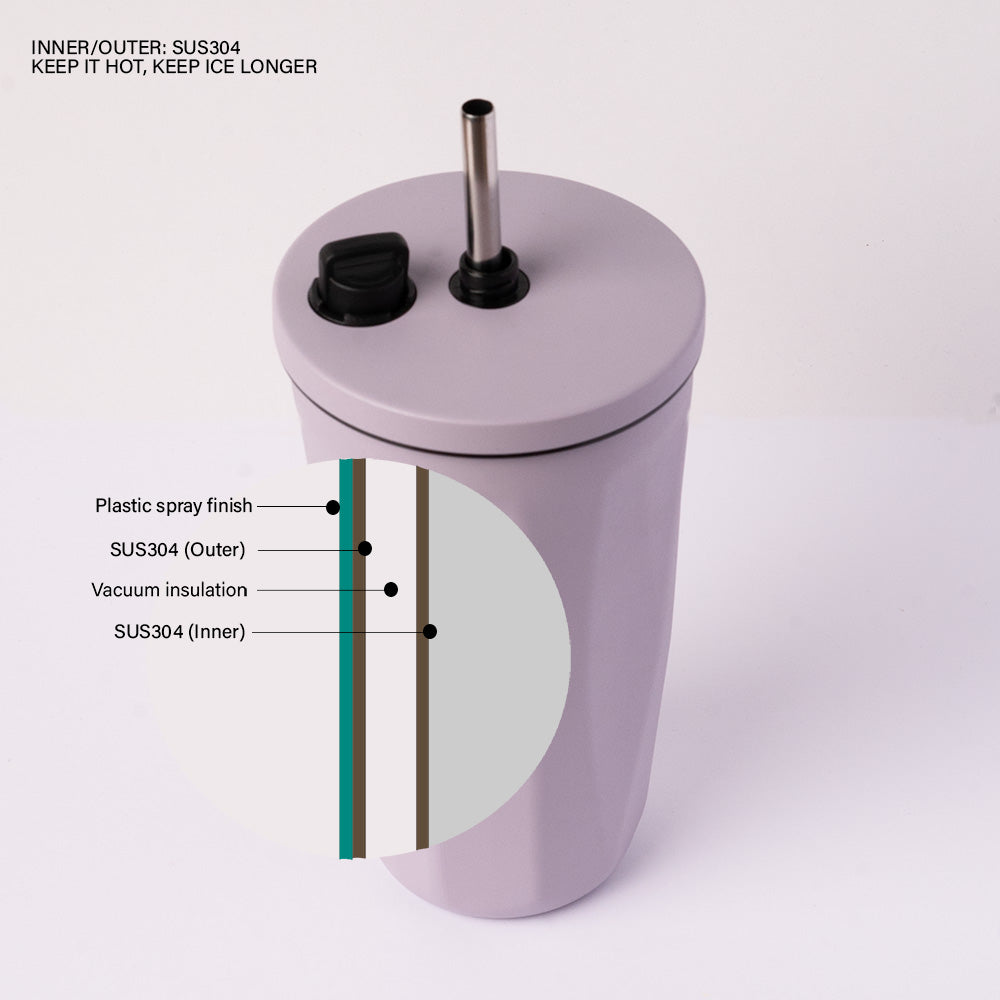 INNER/OUTER: SUS304
KEEP IT HOT, KEEP ICE LONGER

Plastic spray finish

SUS304 (Outer)

Vacuum insulation

SUS304 (Inner)