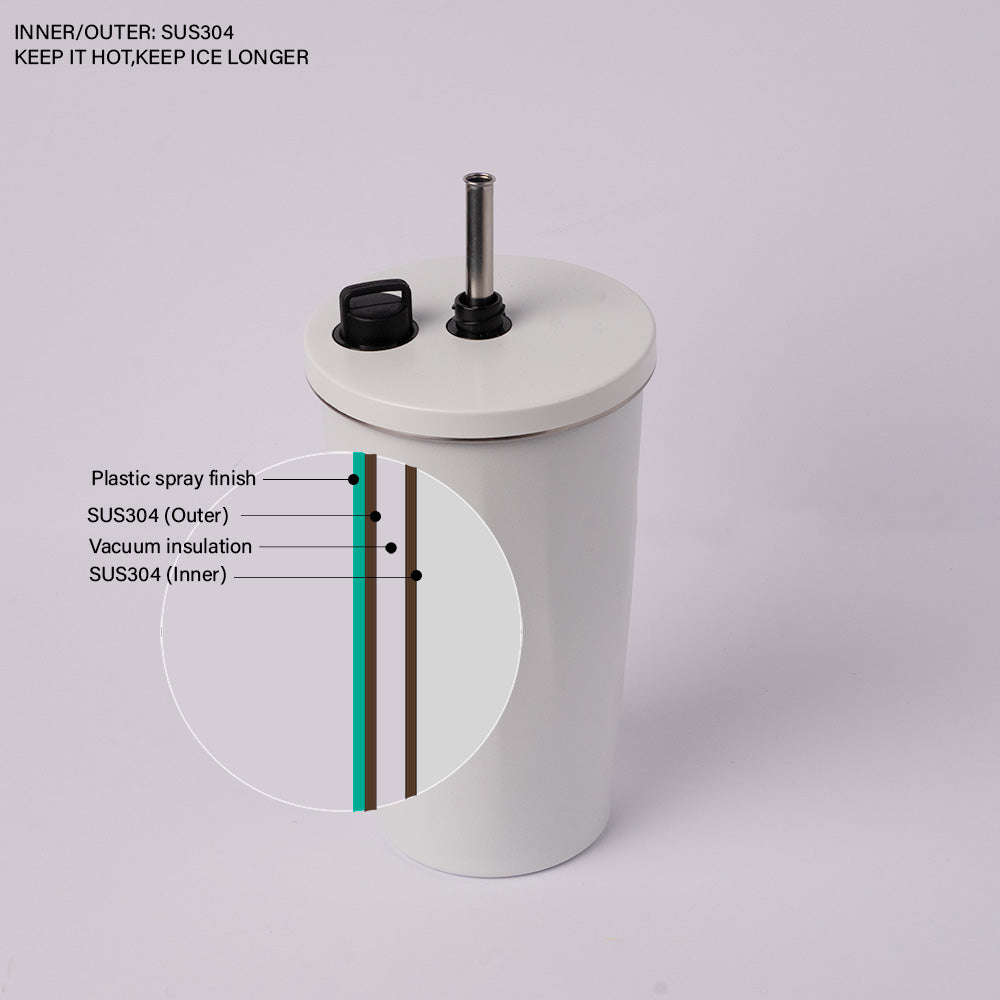 INNER/OUTER: SUS304
KEEP IT HOT,KEEP ICE LONGER

Plastic spray finish
SUS304 (Outer)
Vacuum insulation
SUS304 (Inner)