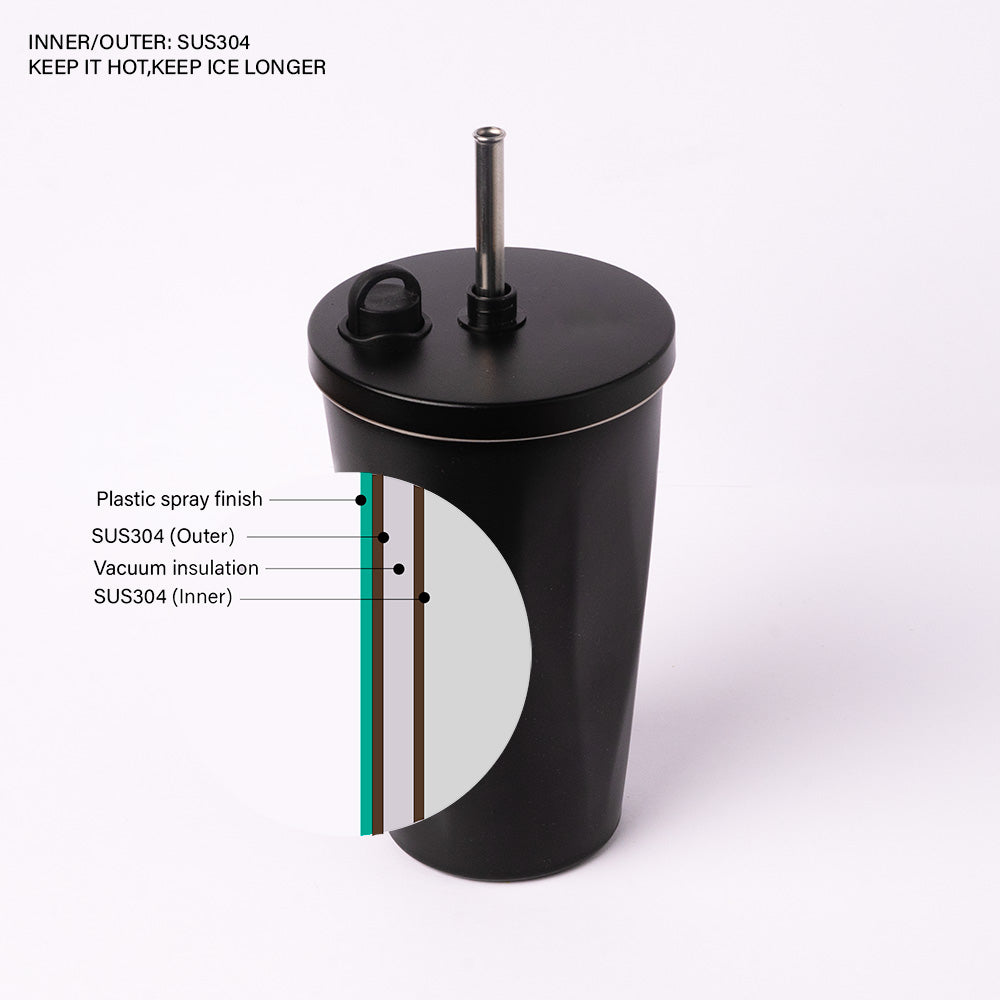 INNER/OUTER: SUS304
KEEP IT HOT,KEEP ICE LONGER

Plastic spray finish
SUS304 (Outer)
Vacuum insulation
SUS304 (Inner)